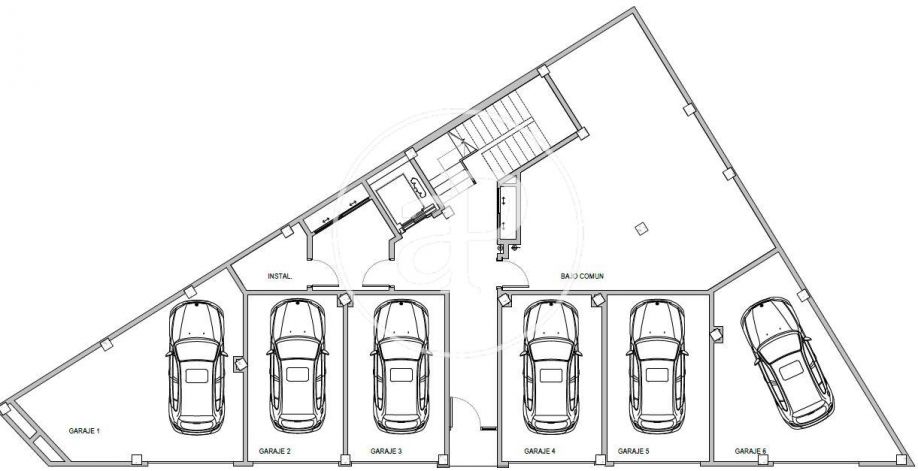 INSTAL.

BAJO COMUN

GARAJE 1

GARAJE 2

GARAJE 3

GARAJE 4

GARAJE 5

GARAJE 6